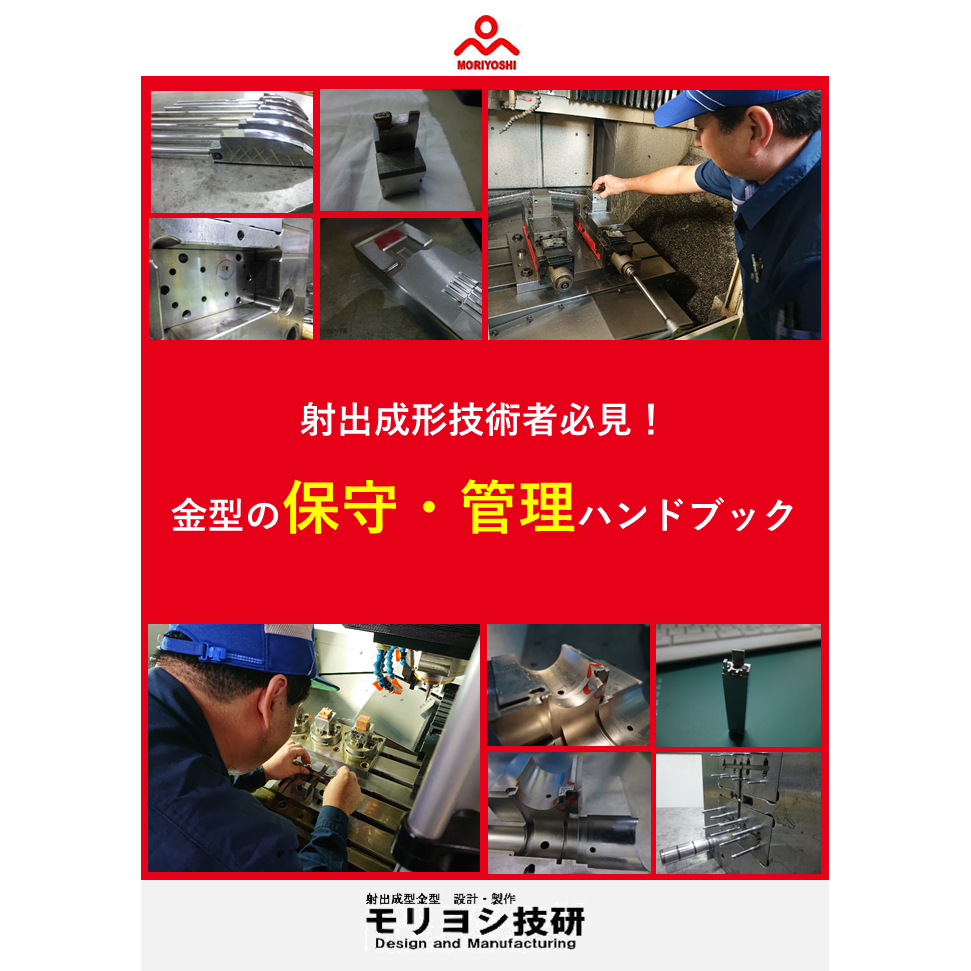 MORIYOSHI

射出成形技術者必見！

金型の保守・管理ハンドブック

射出成型金型　設計・製作
モリヨシ技研
Design and Manufacturing